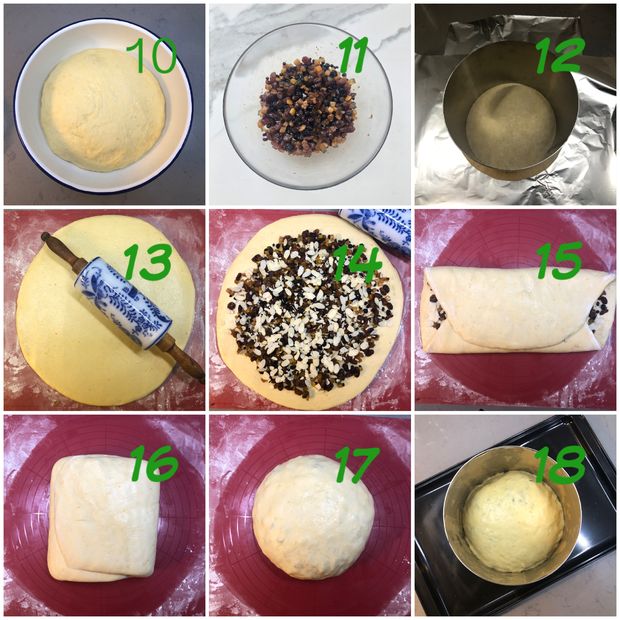 10

11

12

13

14

15

16

17

18